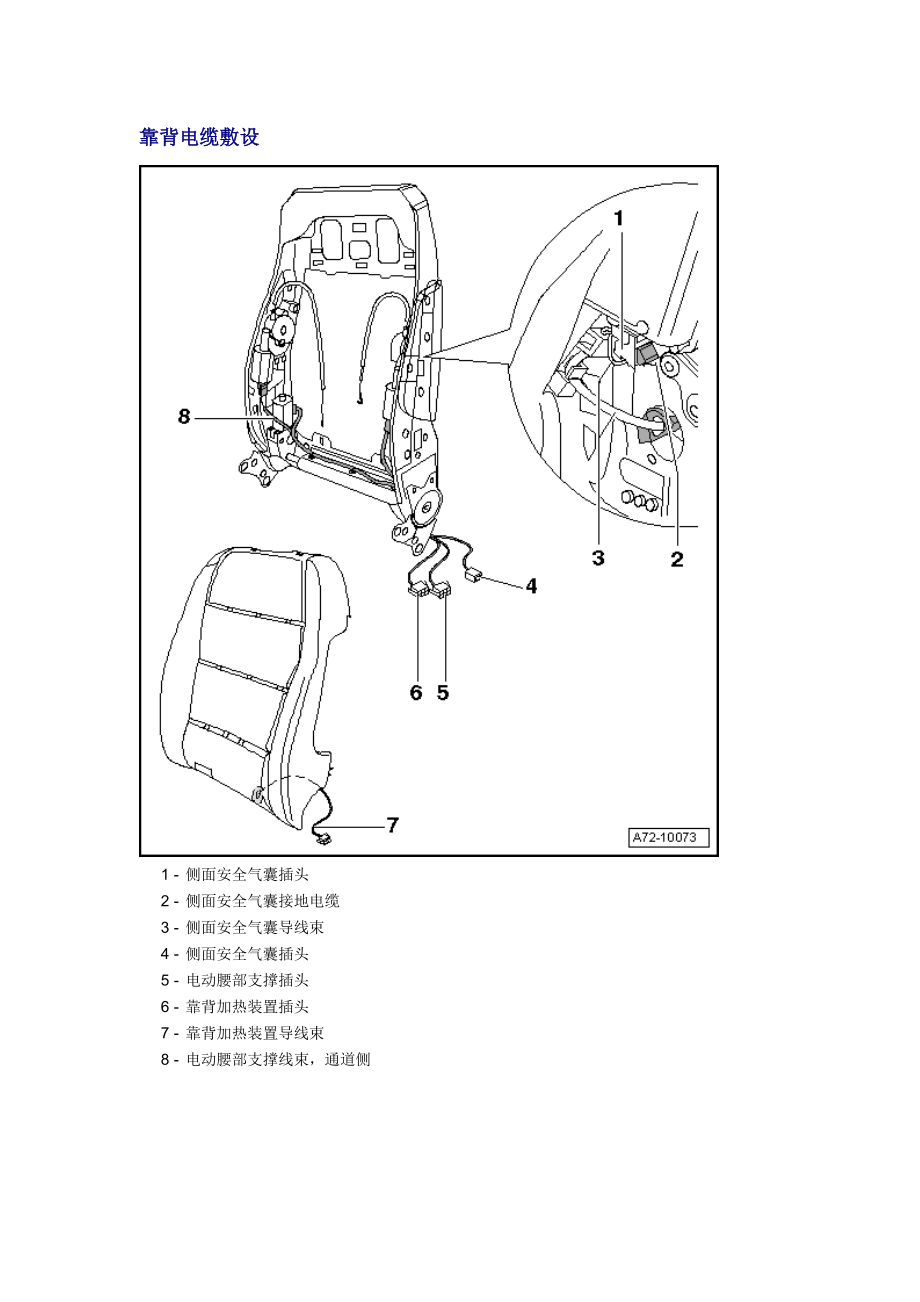 靠背电缆敷设

1
8
3
2
4
6
5
7
A72-10073

1 - 侧面安全气囊插头
2 - 侧面安全气囊接地电缆
3 - 侧面安全气囊导线束
4 - 侧面安全气囊插头
5 - 电动腰部支撑插头
6 - 靠背加热装置插头
7 - 靠背加热装置导线束
8 - 电动腰部支撑线束，通道侧