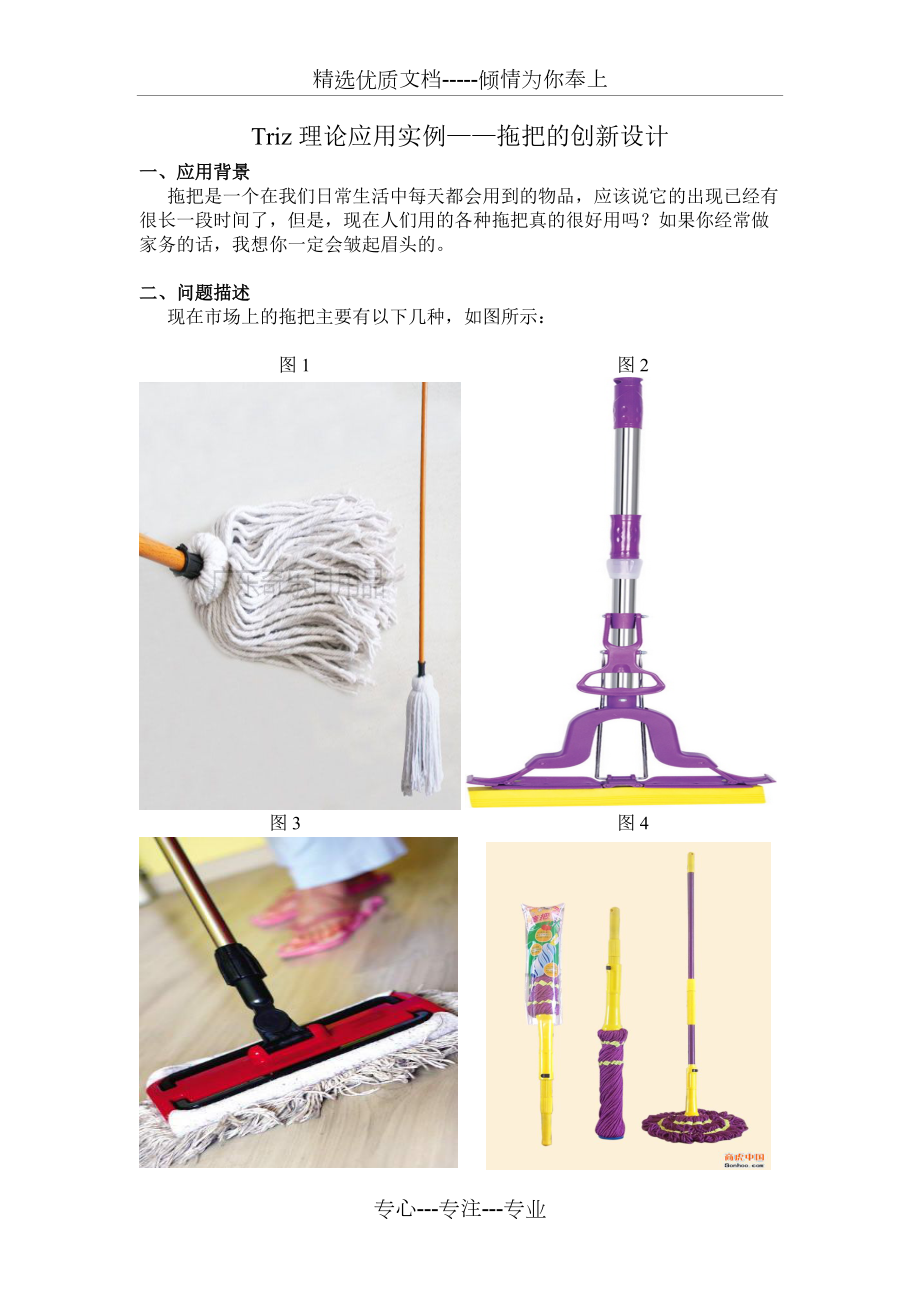 精选优质文档-----倾情为你奉上

Triz 理论应用实例——拖把的创新设计

一、应用背景

拖把是一个在我们日常生活中每天都会用到的物品，应该说它的出现已经有很长一段时间了，但是，现在人们用的各种拖把真的很好用吗？如果你经常做家务的话，我想你一定会皱起眉头的。

二、问题描述

现在市场上的拖把主要有以下几种，如图所示：

图 1

图 2

图 3

图 4

商虎中国
Sonhoo.com

专心---专注---专业