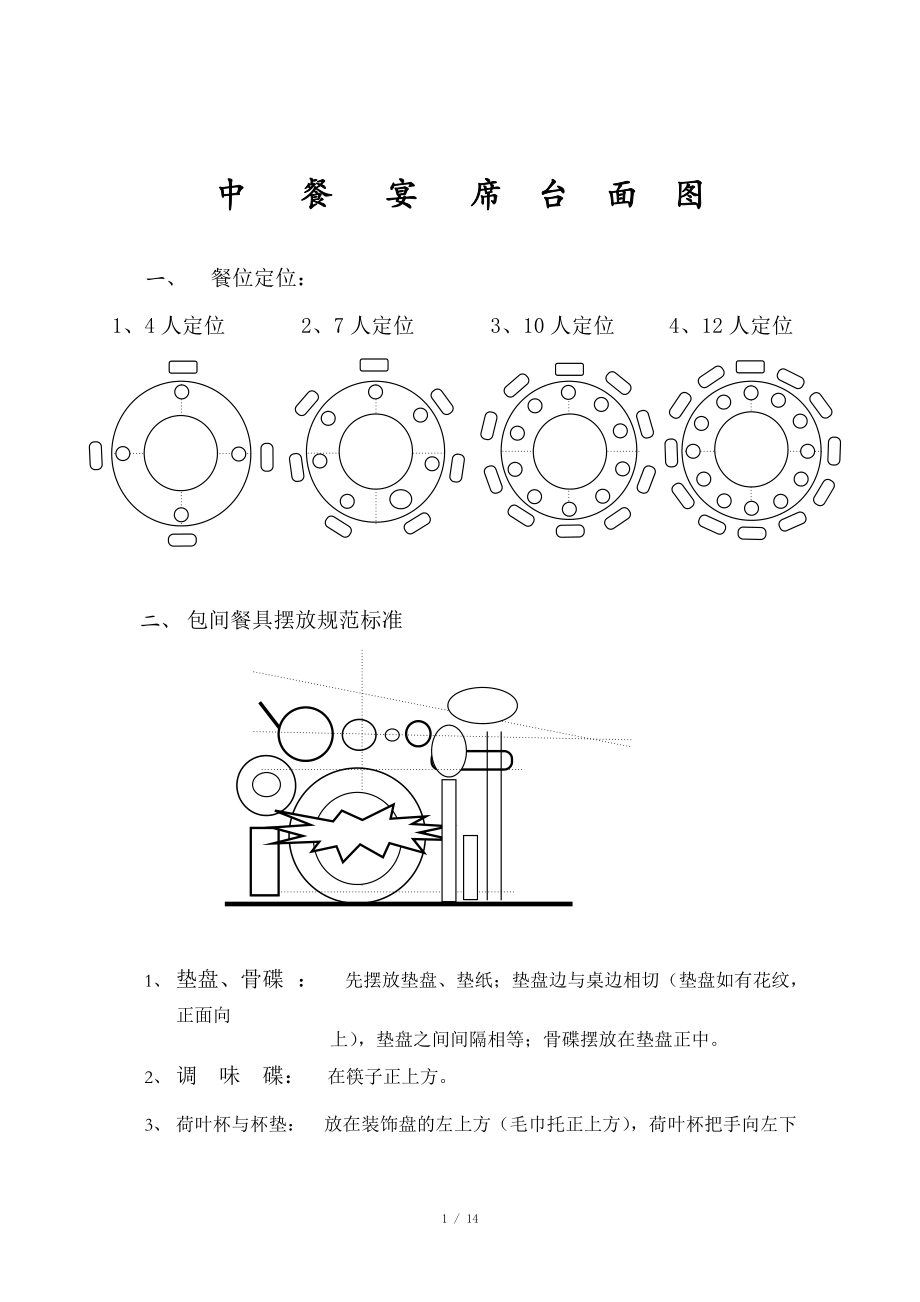 中　餐　宴　席　台　面　图

一、　餐位定位：

1、4 人定位　　2、7 人定位　　3、10 人定位　　4、12 人定位

二、 包间餐具摆放规范标准

1、 垫盘、骨碟 ：　先摆放垫盘、垫纸；垫盘边与桌边相切（垫盘如有花纹，正面向上），垫盘之间间隔相等；骨碟摆放在垫盘正中。

2、 调　味　碟：　在筷子正上方。

3、 荷叶杯与杯垫：　放在装饰盘的左上方（毛巾托正上方），荷叶杯把手向左下

1 / 14